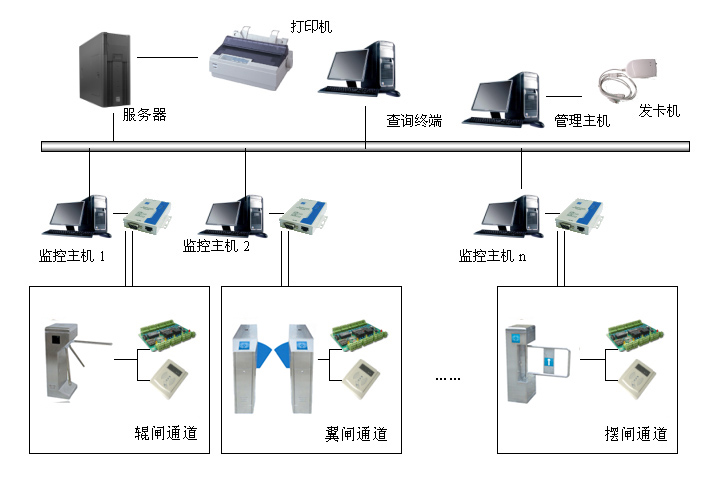 打印机

服务器

查询终端

管理主机

发卡机

监控主机 1

监控主机 2

监控主机 n

辊闸通道

翼闸通道

……

摆闸通道